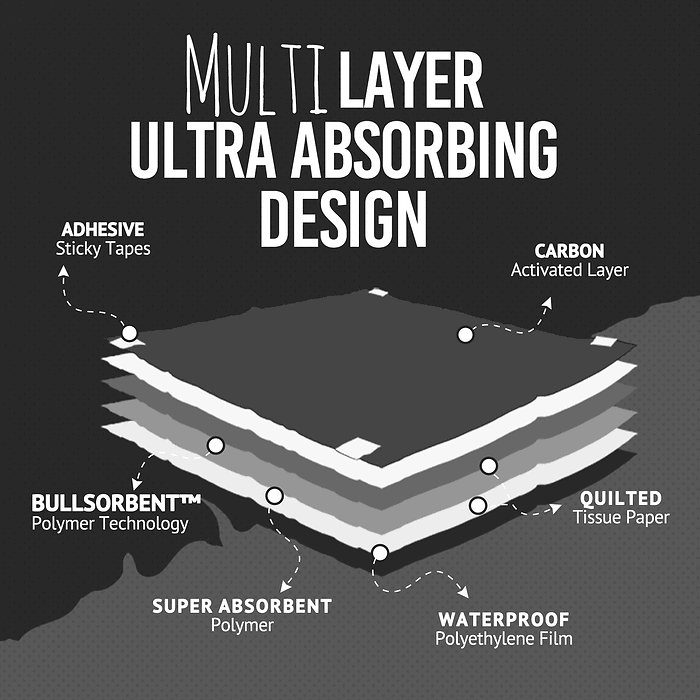 MULTI LAYER
ULTRA ABSORBING
DESIGN

ADHESIVE
Sticky Tapes

CARBON
Activated Layer

BULLSORBENT™
Polymer Technology

QUILTED
Tissue Paper

SUPER ABSORBENT
Polymer

WATERPROOF
Polyethylene Film